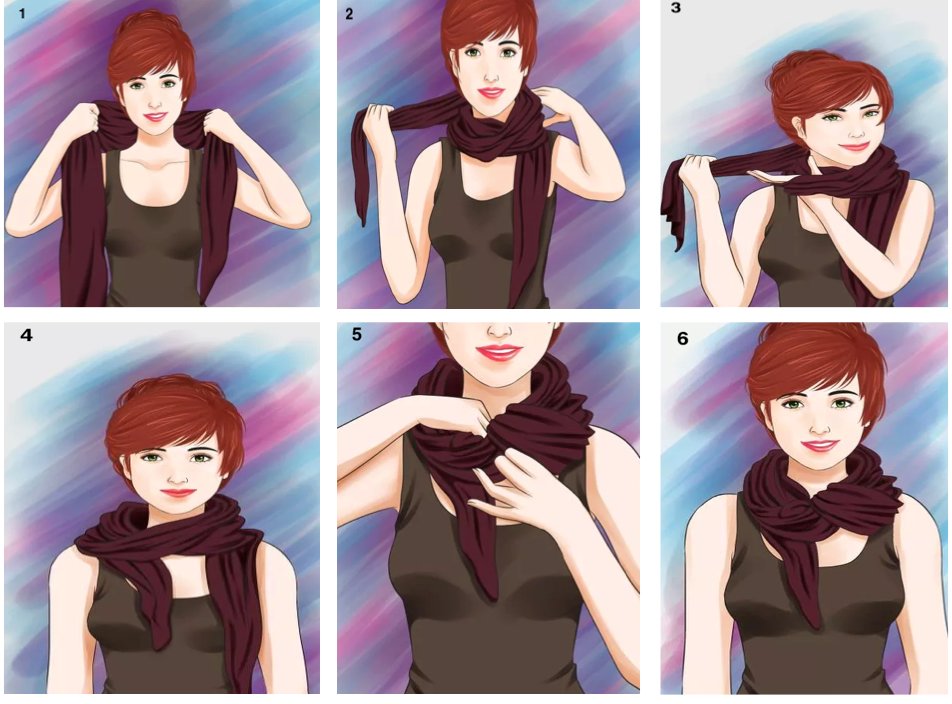 1
2
3
4
5
6