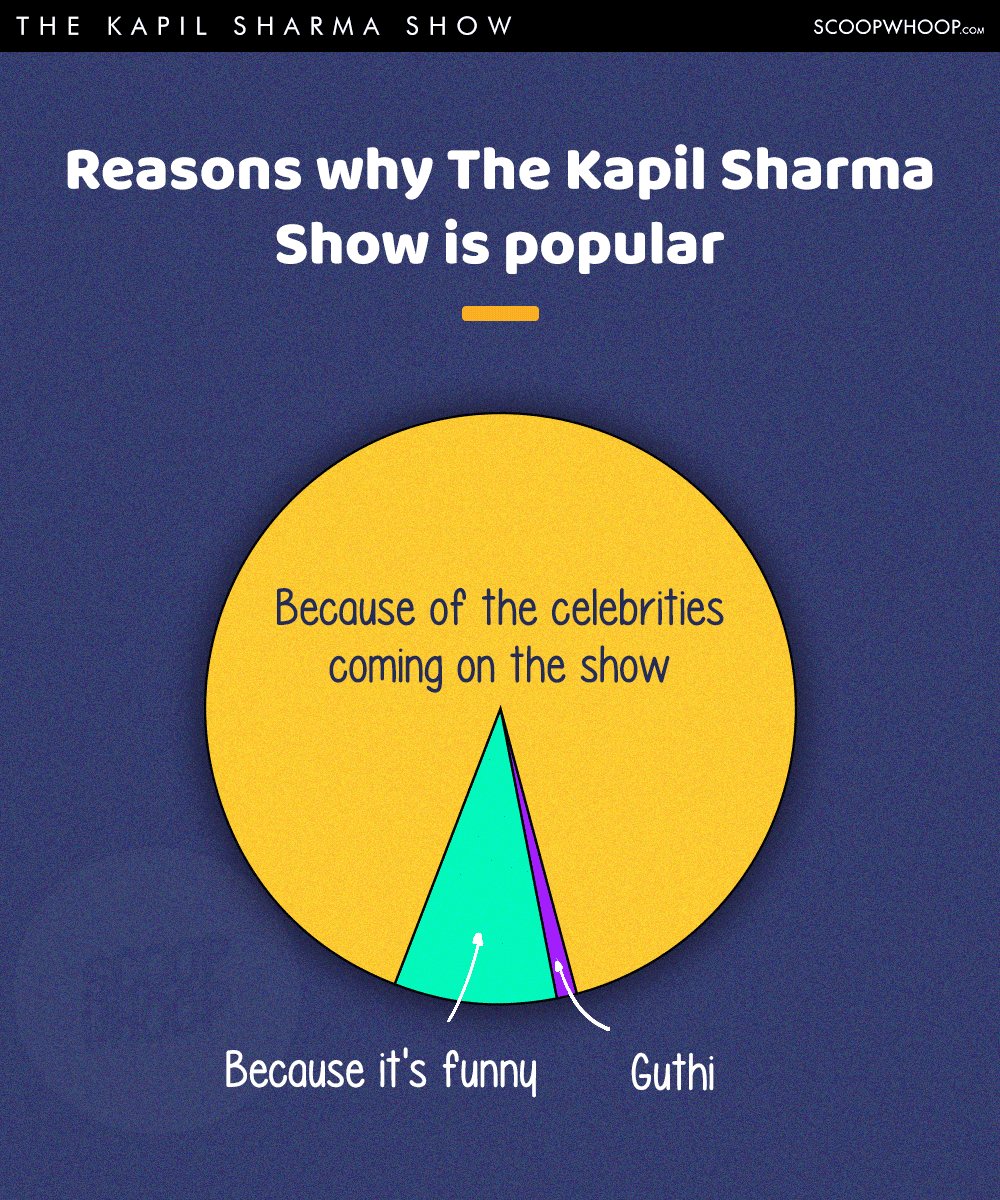 THE KAPIL SHARMA SHOW

SCOOPWHOOP.COM

Reasons why The Kapil Sharma Show is popular

Because of the celebrities coming on the show

Because it's funny

Guthi